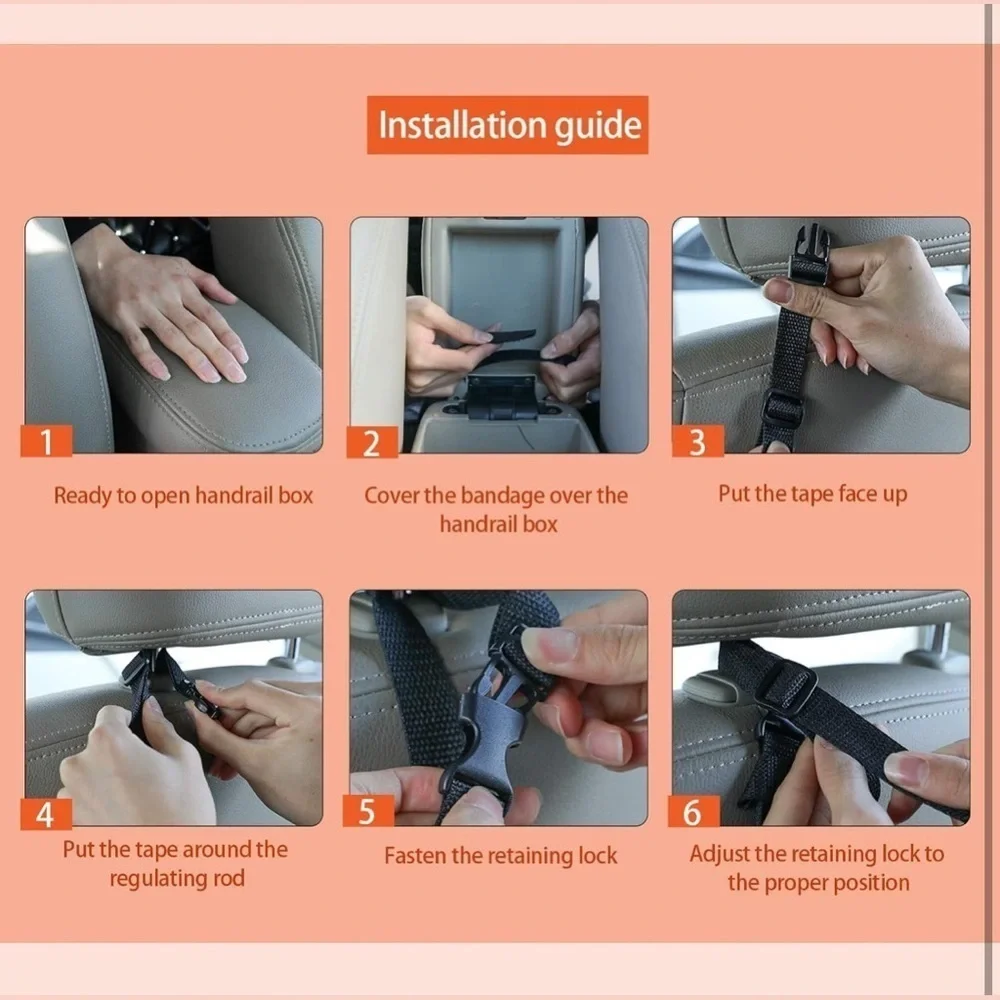 Installation guide

1

Ready to open handrail box

2

Cover the bandage over the handrail box

3

Put the tape face up

4

Put the tape around the regulating rod

5

Fasten the retaining lock

6

Adjust the retaining lock to the proper position